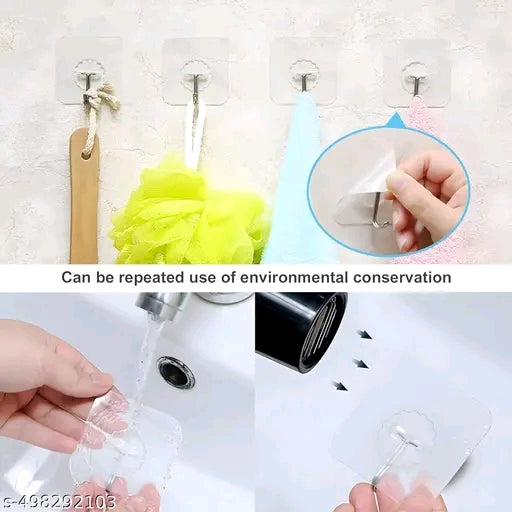 Can be repeated use of environmental conservation

s-498292103